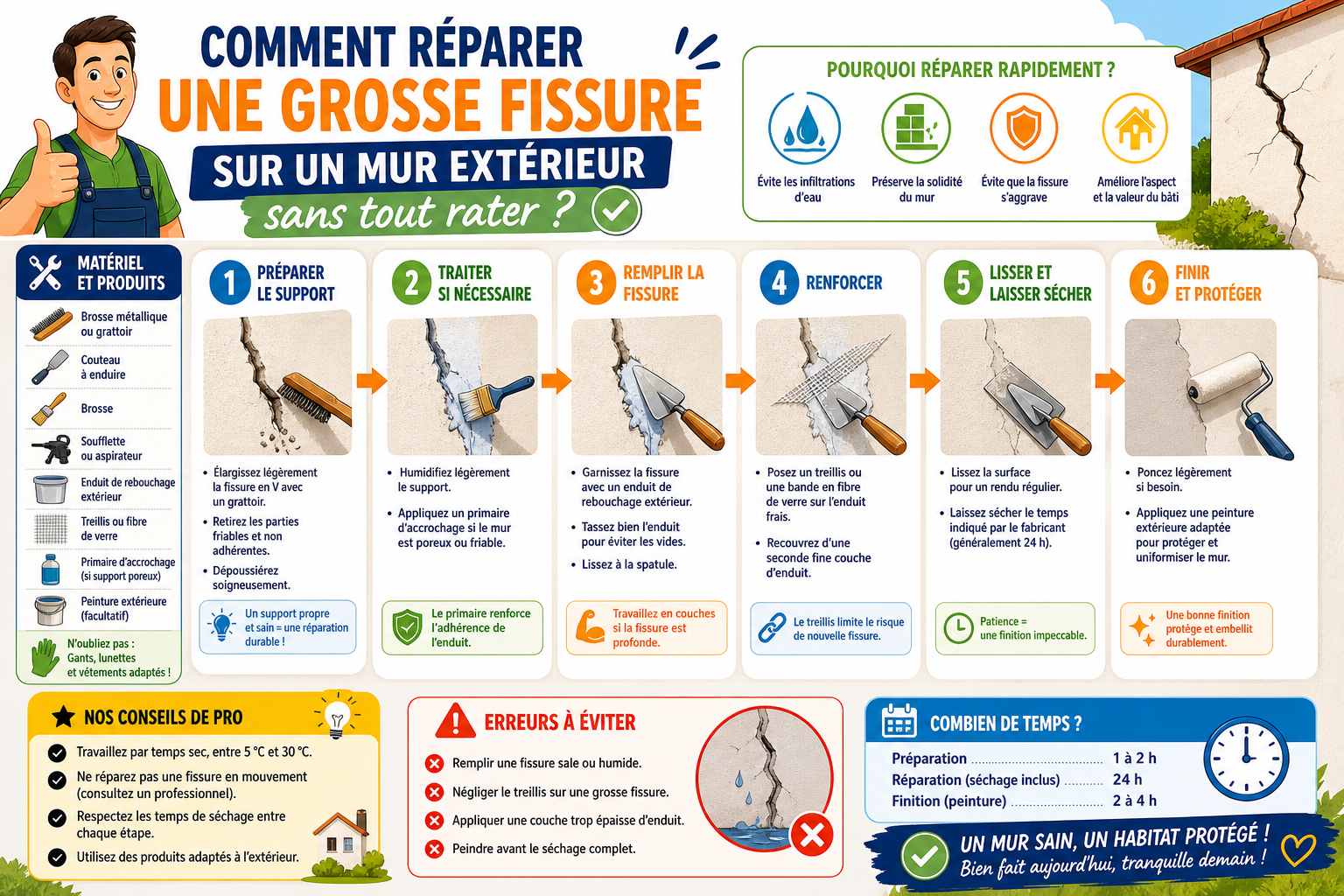 COMMENT RÉPARER
UNE GROSSE FISSURE
SUR UN MUR EXTÉRIEUR
sans tout rater ?

POURQUOI RÉPARER RAPIDEMENT ?
Évite les infiltrations d'eau
Préserve la solidité du mur
Évite que la fissure s'aggrave
Améliore l'aspect et la valeur du bâti

MATÉRIEL ET PRODUITS
Brosse métallique ou grattoir
Couteau à enduire
Brosse
Soufflette ou aspirateur
Enduit de rebouchage extérieur
Treillis ou fibre de verre
Primaire d'accrochage (si support poreux)
Peinture extérieure (facultatif)
N'oubliez pas : Gants, lunettes et vêtements adaptés !

1 PRÉPARER LE SUPPORT
• Élargissez légèrement la fissure en V avec un grattoir.
• Retirez les parties friables et non adhérentes.
• Dépoussiérez soigneusement.
Un support propre et sain = une réparation durable !

2 TRAITER SI NÉCESSAIRE
• Humidifiez légèrement le support.
• Appliquez un primaire d'accrochage si le mur est poreux ou friable.
Le primaire renforce l'adhérence de l'enduit.

3 REMPLIR LA FISSURE
• Garnissez la fissure avec un enduit de rebouchage extérieur.
• Tassez bien l'enduit pour éviter les vides.
• Lissez à la spatule.
Travaillez en couches si la fissure est profonde.

4 RENFORCER
• Posez un treillis ou une bande en fibre de verre sur l'enduit frais.
• Recouvrez d'une seconde fine couche d'enduit.
Le treillis limite le risque de nouvelle fissure.

5 LISSER ET LAISSER SÉCHER
• Lissez la surface pour un rendu régulier.
• Laissez sécher le temps indiqué par le fabricant (généralement 24 h).
Patience = une finition impeccable.

6 FINIR ET PROTÉGER
• Poncez légèrement si besoin.
• Appliquez une peinture extérieure adaptée pour protéger et uniformiser le mur.
Une bonne finition protège et embellit durablement.

NOS CONSEILS DE PRO
Travaillez par temps sec, entre 5 °C et 30 °C.
Ne réparez pas une fissure en mouvement (consultez un professionnel).
Respectez les temps de séchage entre chaque étape.
Utilisez des produits adaptés à l'extérieur.

ERREURS À ÉVITER
Remplir une fissure sale ou humide.
Négliger le treillis sur une grosse fissure.
Appliquer une couche trop épaisse d'enduit.
Peindre avant le séchage complet.

COMBIEN DE TEMPS ?
Préparation ........ 1 à 2 h
Réparation (séchage inclus) ........ 24 h
Finition (peinture) ........ 2 à 4 h

UN MUR SAIN, UN HABITAT PROTÉGÉ !
Bien fait aujourd'hui, tranquille demain !